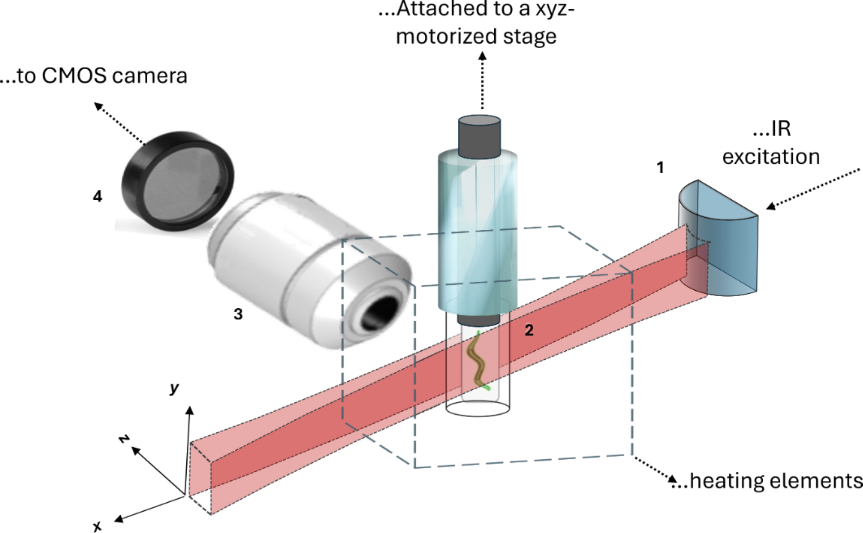 ...Attached to a xyz-motorized stage

...to CMOS camera

...IR excitation

1

4

3

2

y

z

x

...heating elements