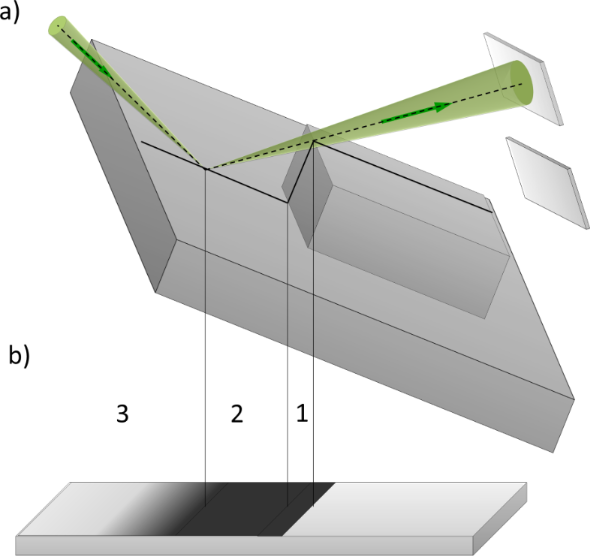 a)

b)

3

2

1