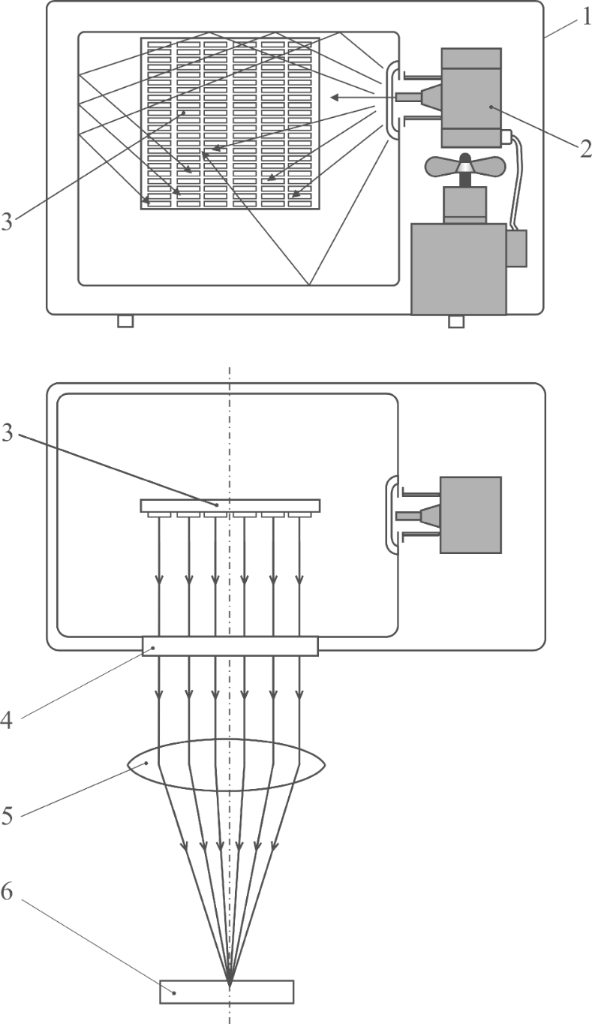 1
2
3
3
4
5
6