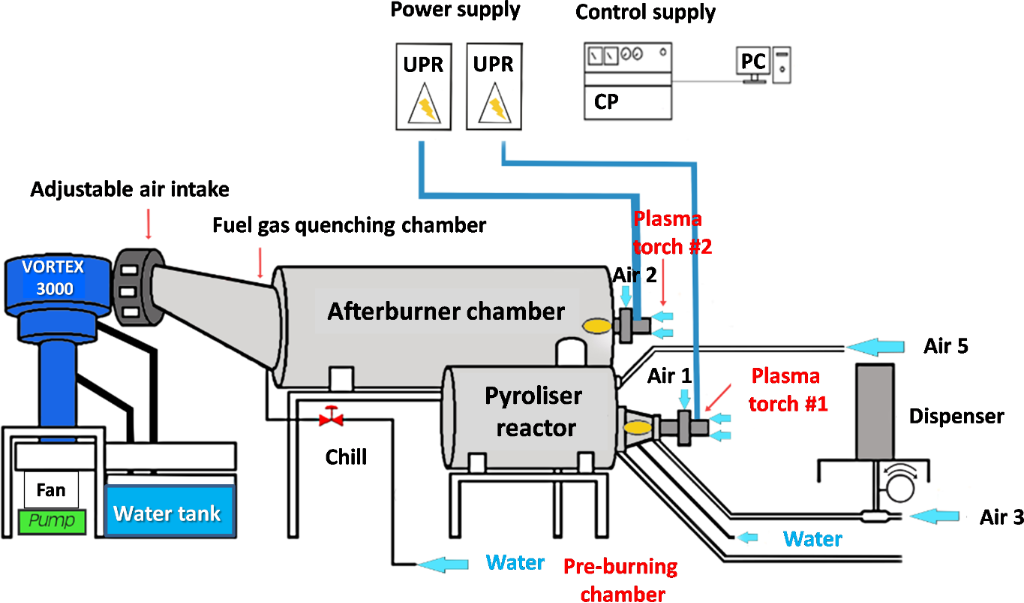 Power supply

Control supply

UPR

UPR

PC

CP

Adjustable air intake

Fuel gas quenching chamber

Plasma torch #2

VORTEX 3000

Air 2

Afterburner chamber

Air 5

Air 1

Plasma torch #1

Pyroliser reactor

Dispenser

Chill

Fan

Pump

Water tank

Air 3

Water

Water

Pre-burning chamber