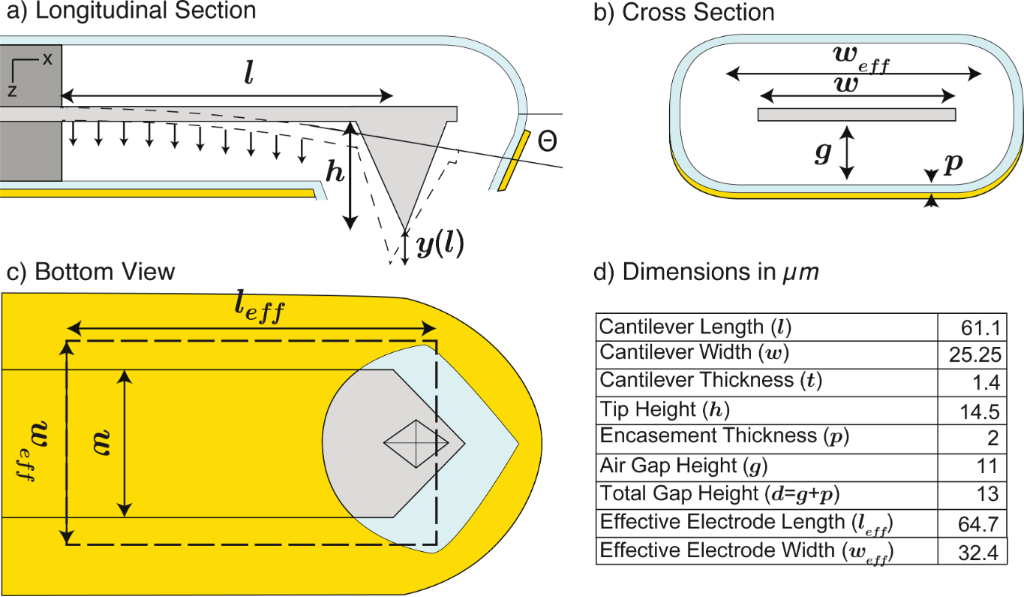 a) Longitudinal Section

x
z
$l$
$h$
$\Theta$
$y(l)$

b) Cross Section

$w_{eff}$
$w$
$g$
$p$

c) Bottom View

$l_{eff}$
$w_{eff}$
$w$

d) Dimensions in $\mu m$

| | |
|---|---|
| Cantilever Length ($l$) | 61.1 |
| Cantilever Width ($w$) | 25.25 |
| Cantilever Thickness ($t$) | 1.4 |
| Tip Height ($h$) | 14.5 |
| Encasement Thickness ($p$) | 2 |
| Air Gap Height ($g$) | 11 |
| Total Gap Height ($d$=$g$+$p$) | 13 |
| Effective Electrode Length ($l_{eff}$) | 64.7 |
| Effective Electrode Width ($w_{eff}$) | 32.4 |